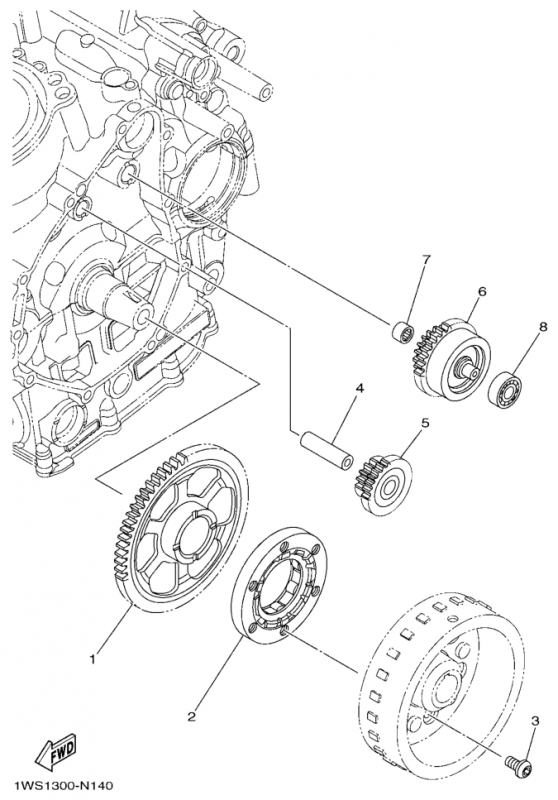 7
6
8
4
5
1
2
3
FWD
1WS1300-N140