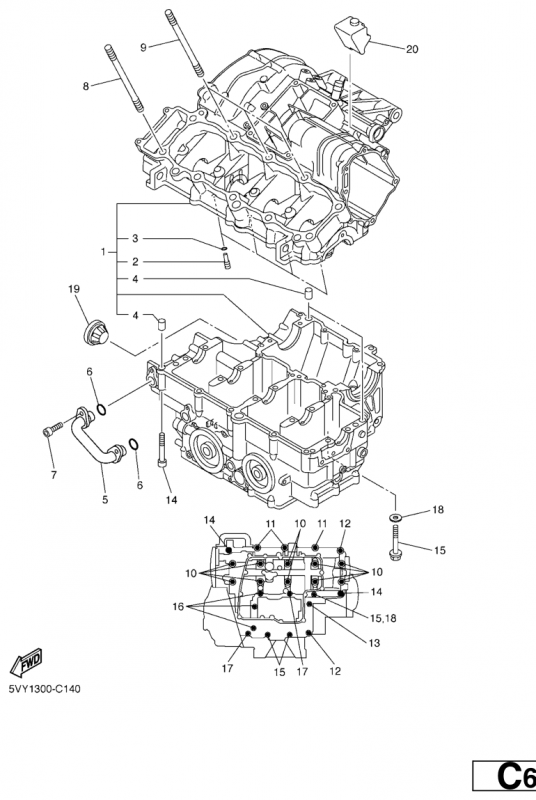 9
20
8
3
1
2
4
19
4
6
7
5
6
14
18
15
14
11
10
11
12
10
10
14
16
15,18
13
17
15
17
12
FWD
5VY1300-C140
C6