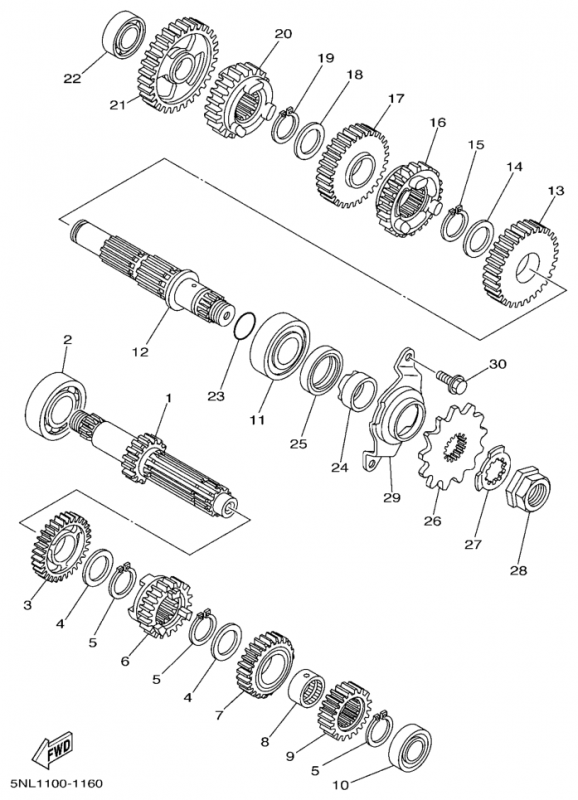 22
21
20
19
18
17
16
15
14
13
12
23
11
25
24
30
29
26
27
28
2
1
3
4
5
6
5
4
7
8
9
5
10
FWD
5NL1100-1160