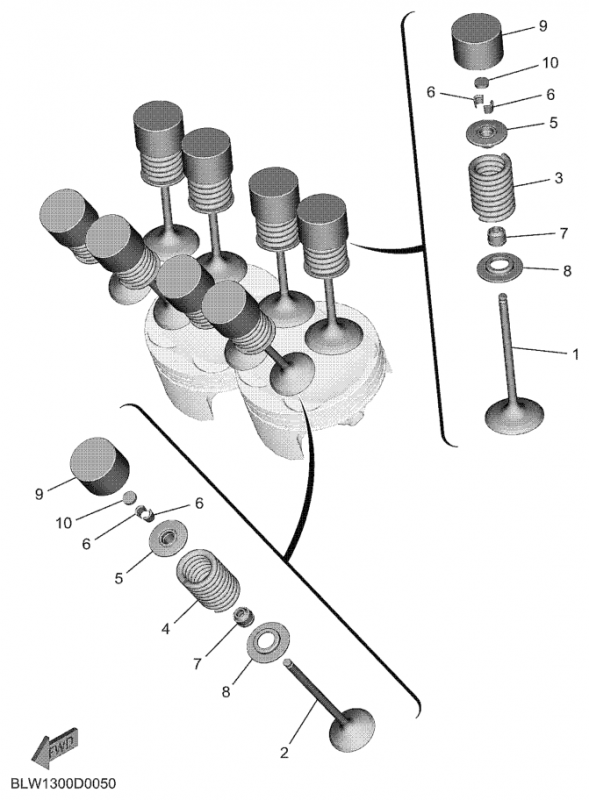 9
10
6
6
5
3
7
8
1
9
10
6
6
5
4
7
8
2
FWD
BLW1300D0050