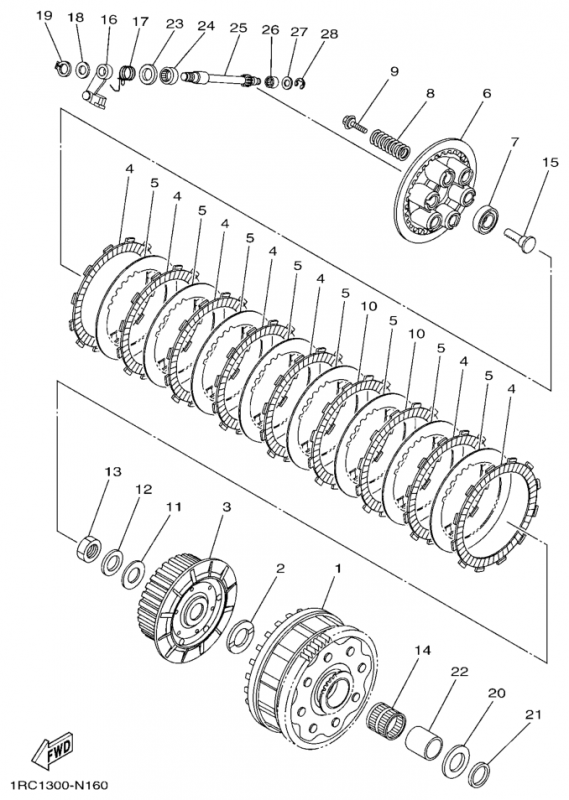 19 18 16 17 23 24 25 26 27 28

9 8 6

7 15

4 5 4 5 4 5 4 5 4 5 10 5 10 5 4 5 4

13 12 11 3

2 1

14 22 20 21

FWD

1RC1300-N160