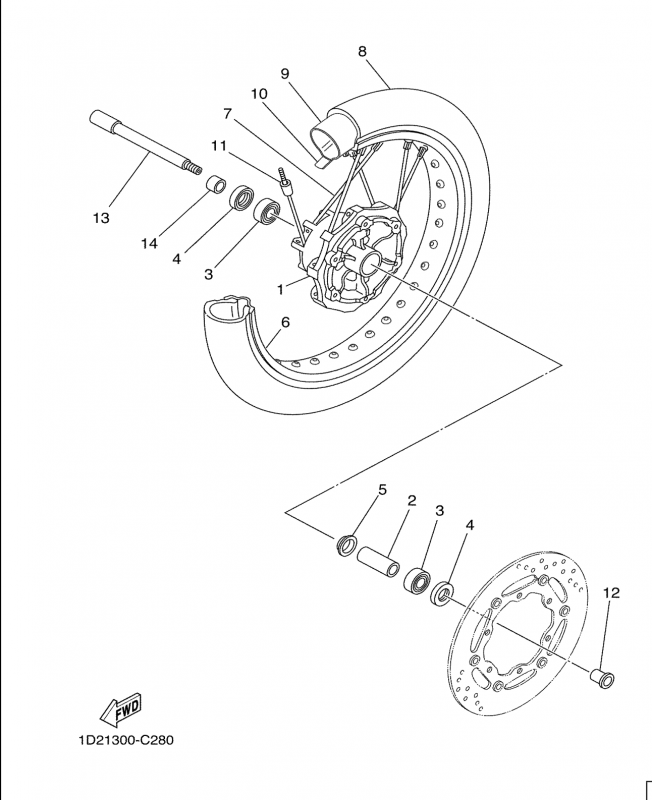 8
9
10
7
11
13
14
4
3
1
6
5
2
3
4
12
FWD
1D21300-C280