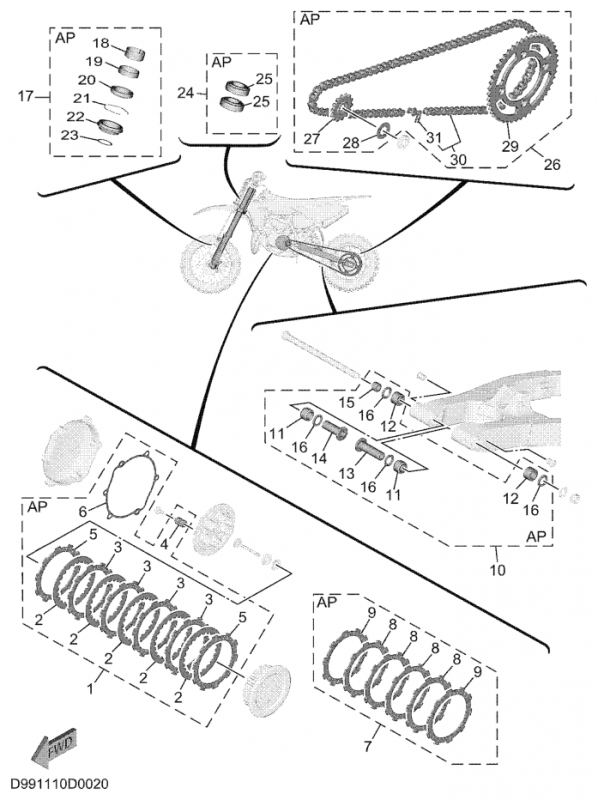 AP
18
19
20
21
22
23
17

AP
24
25
25

AP
27
28
31
30
29
26

15
16
12
11
16
14
13
16
11
12
16
AP
10

AP
6
4
5
3
3
3
3
5
2
2
2
2
2
1

AP
9
8
8
8
8
9
7

FWD

D991110D0020