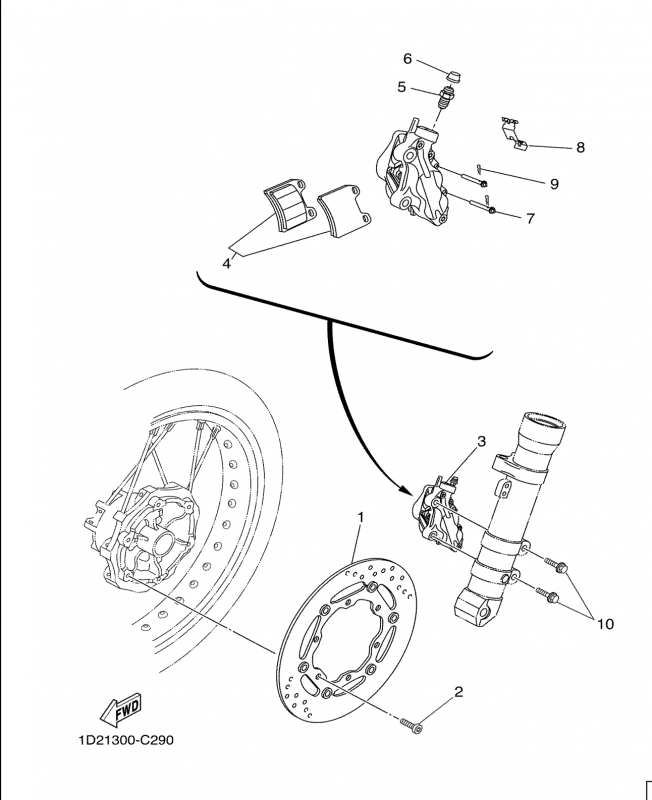 6
5
8
9
7
4
3
1
10
2
FWD
1D21300-C290