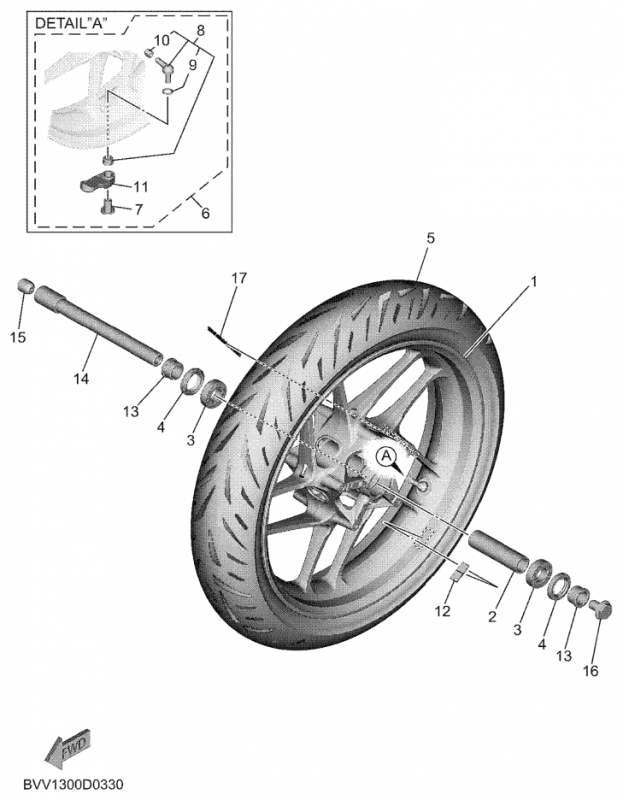 DETAIL"A"

10
8
9
11
7
6

5
17
1
15
14
13
4
3
A
12
2
3
4
13
16

FWD

BVV1300D0330