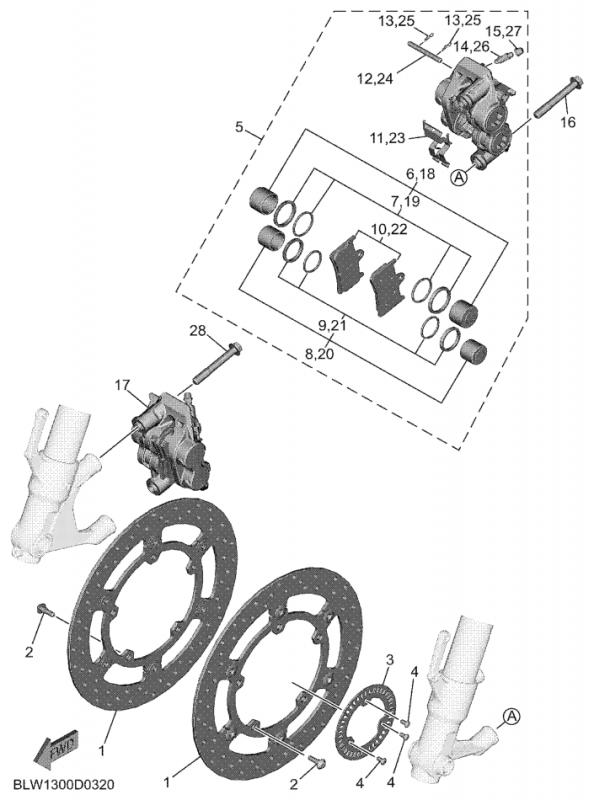 13,25
13,25
15,27
14,26
12,24
16
5
11,23
A
6,18
7,19
10,22
9,21
8,20
28
17
2
3
4
A
1
FWD
1
2
4
4
BLW1300D0320