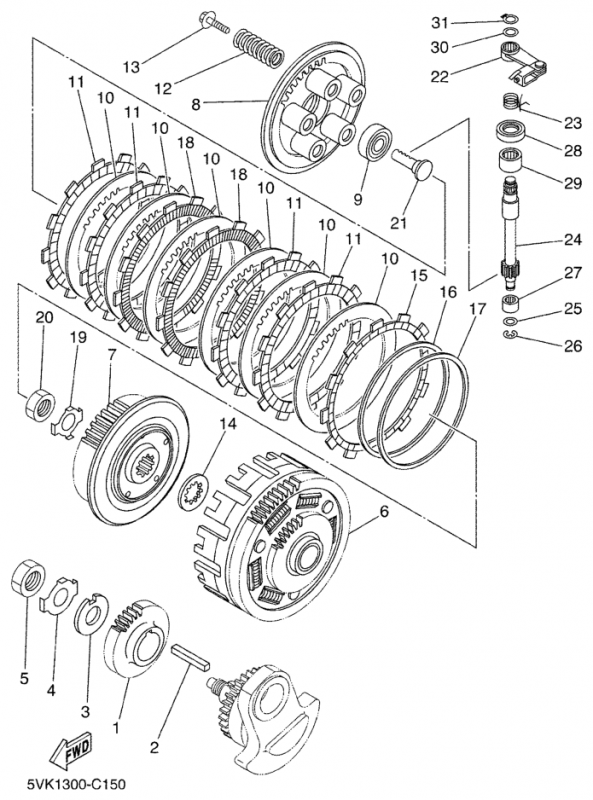 31
30
22
13
12
8
23
28
29
11
10
11
10
18
10
18
10
11
10
11
10
15
16
17
9
21
24
27
25
26
20
19
7
14
6
5
4
3
1
2
FWD
5VK1300-C150