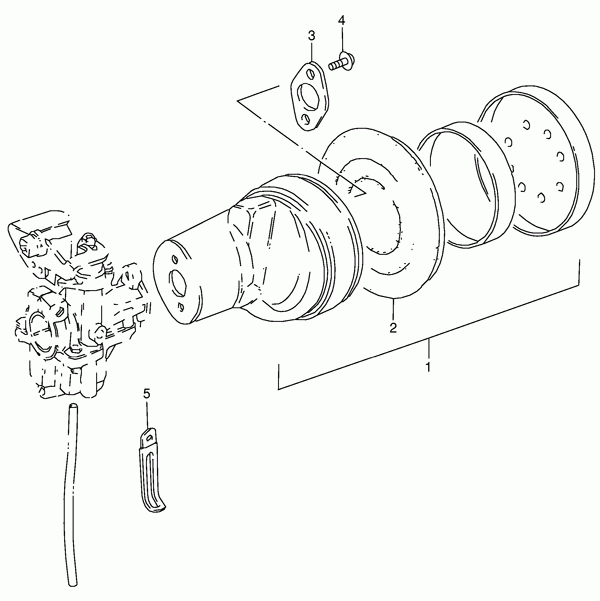 3
4
2
1
5