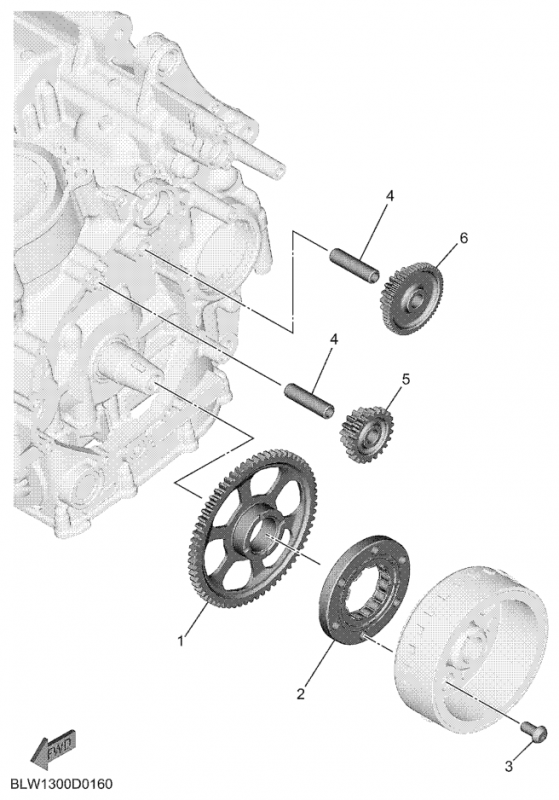 4
6
4
5
1
2
3
FWD
BLW1300D0160