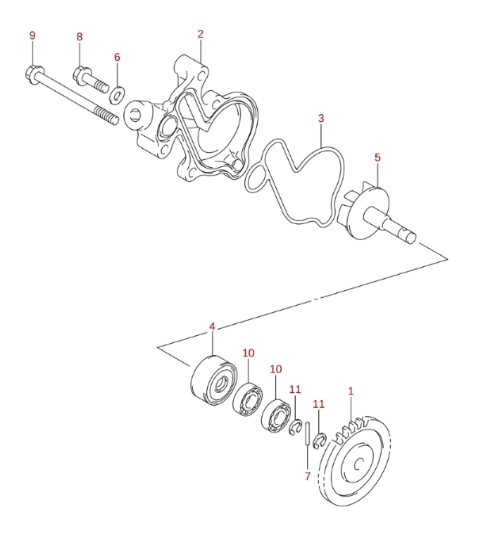 9
8
6
2
3
5
4
10
10
11
11
1
7