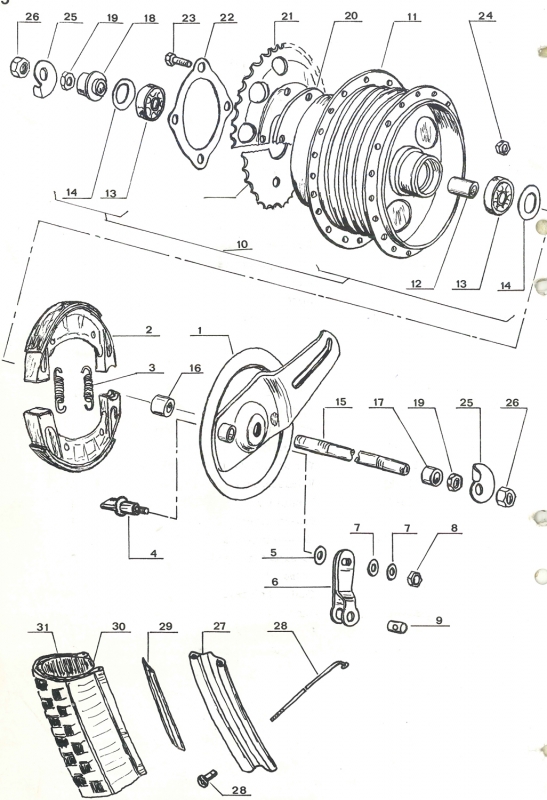 26 25 19 18 23 22 21 20 11 24

14 13

10

12 13 14

2 1

3 16

15 17 19 25 26

4

5 7 7 8

6

9

31 30 29 27 28

28