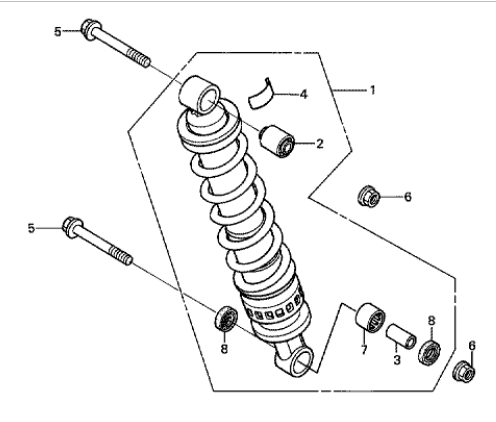 5
4
1
2
6
5
8
7
3
8
6