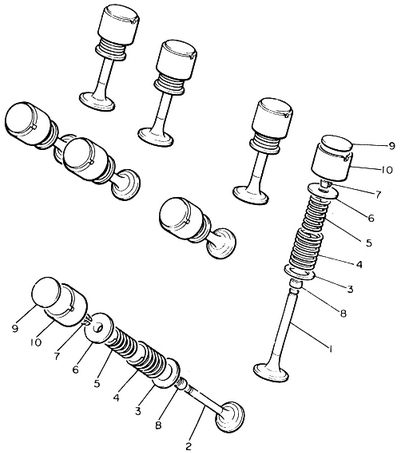 9
10
7
6
5
4
3
8
1
9
10
7
6
5
4
3
8
2