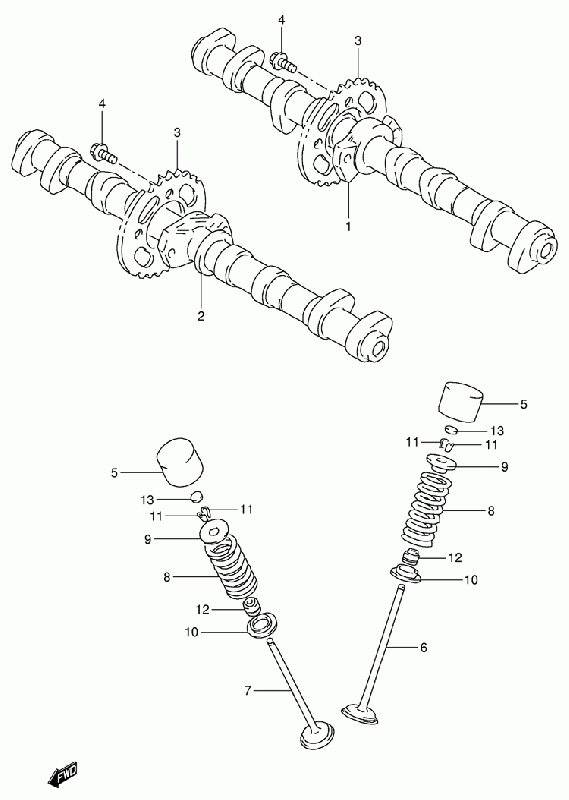 4
3
4
3
1
2
5
13
11
11
9
8
12
10
6
5
13
11
11
9
8
12
10
7
FWD