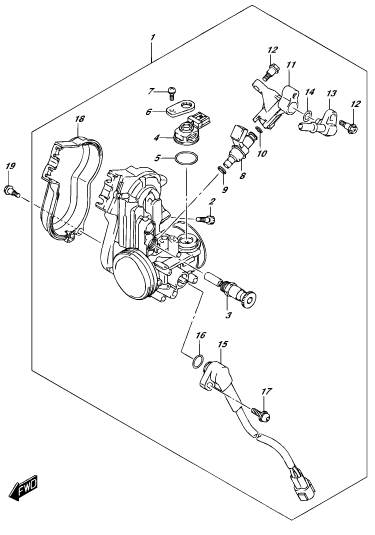 1
12
11
7
14
13
12
6
18
4
10
5
8
19
9
2
3
16
15
17
FWD