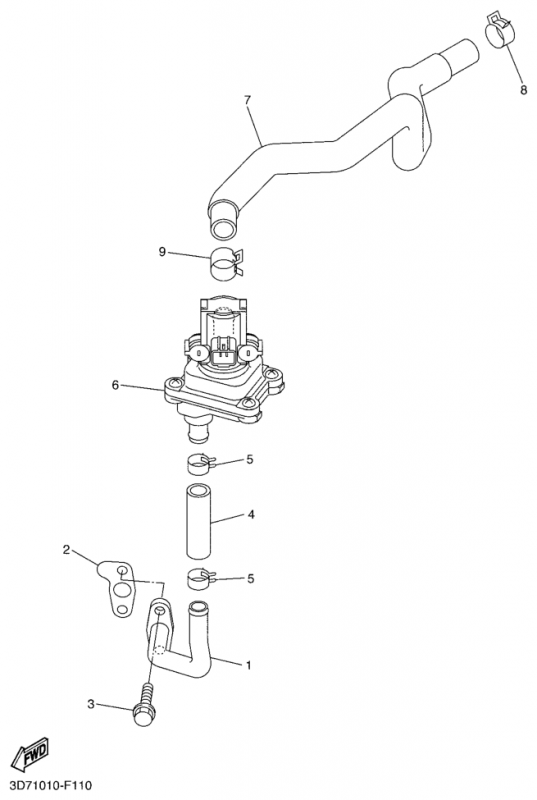 8
7
9
6
5
4
2
5
1
3
FWD
3D71010-F110