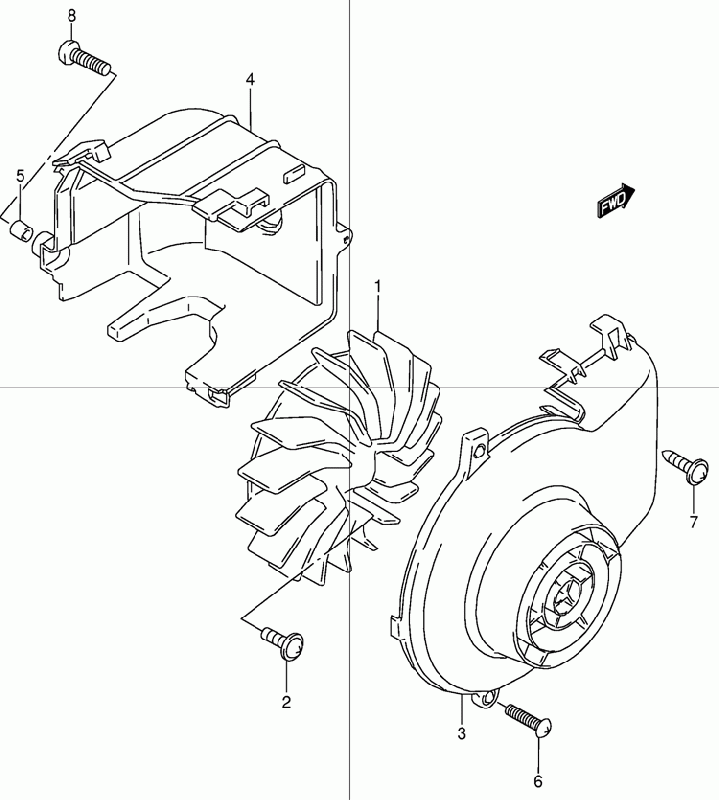 8
4
5
FWD
1
7
2
3
6