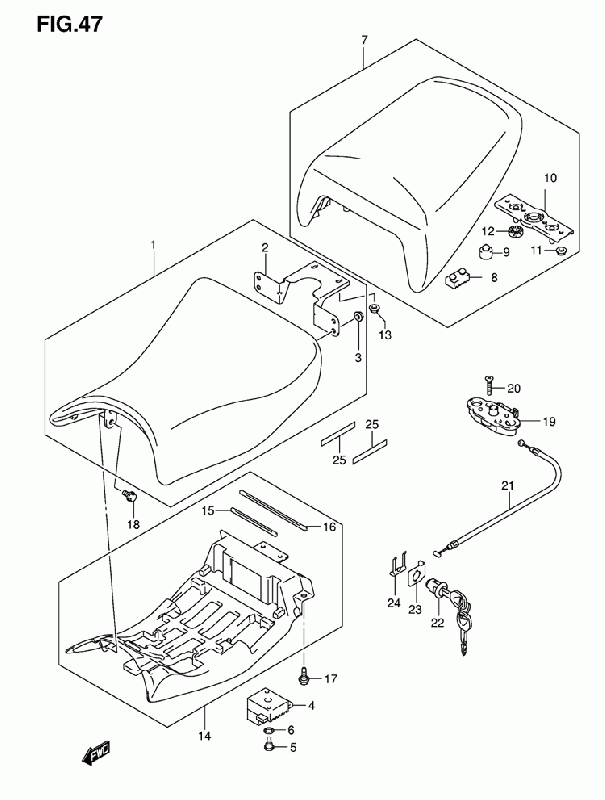 FIG.47

7

10

12

9

11

8

1

2

13

3

20

19

25

25

21

18

15

16

24

23

22

17

4

14

6

5

FWD