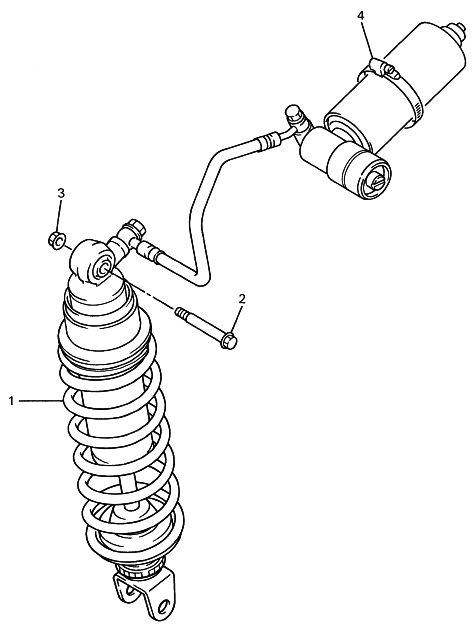 4
3
2
1