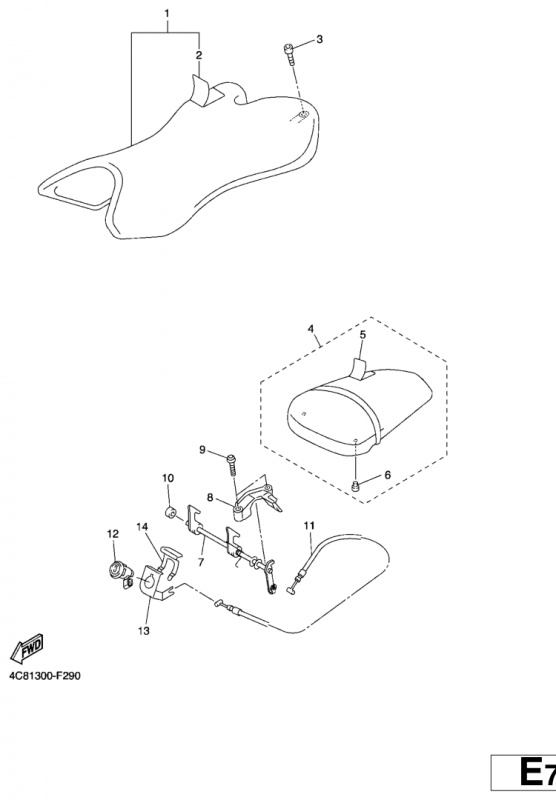 1
2
3
4
5
6
9
10
8
11
12
14
7
13
FWD
4C81300-F290
E7