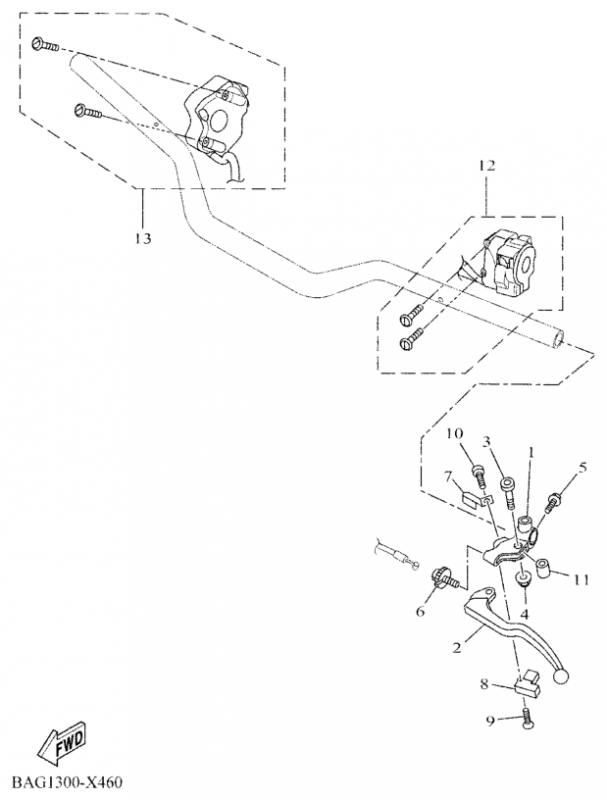 12
13
10
3
1
5
7
11
6
4
2
8
9
FWD
BAG1300-X460