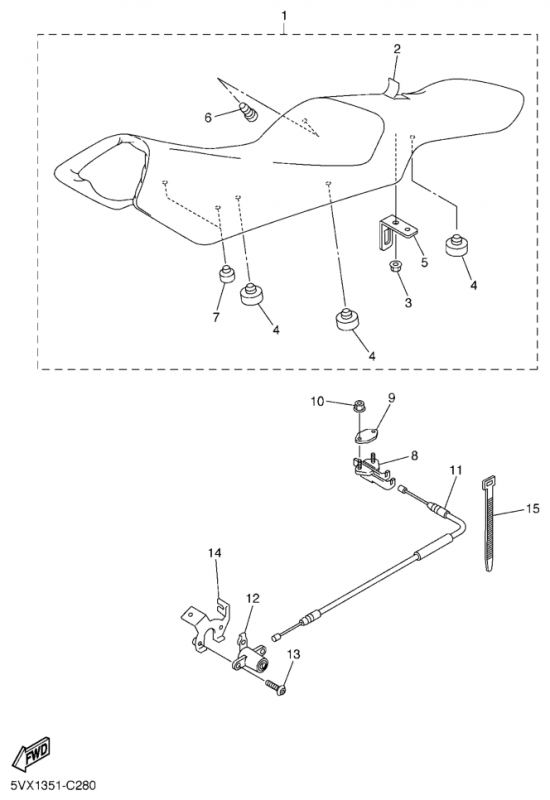 1
2
6
5
3
4
7
4
4
10
9
8
11
15
14
12
13
FWD
5VX1351-C280