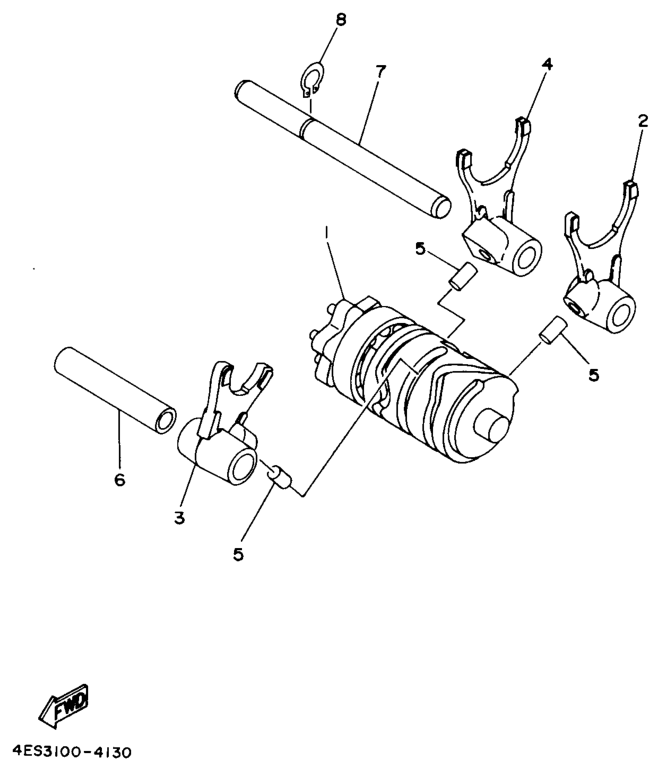 8
7
4
2
1
5
5
6
3
5
FWD
4ES3100-4130