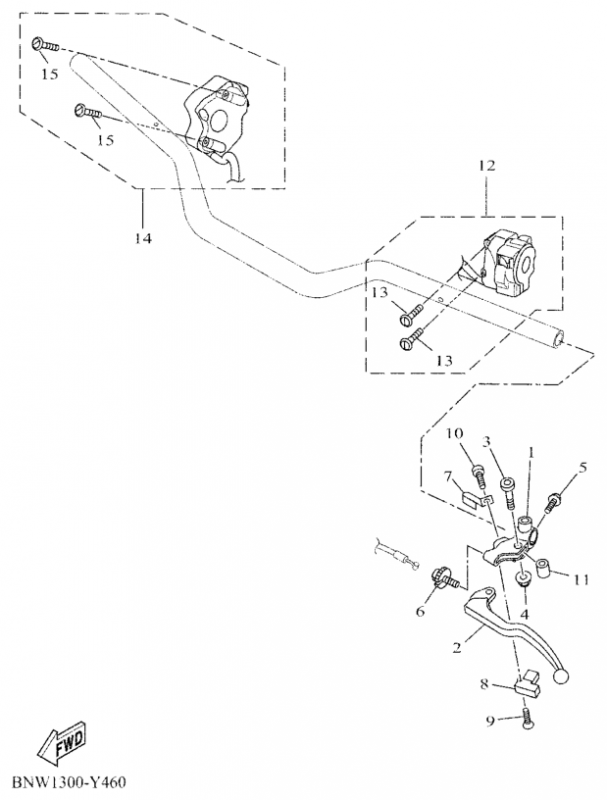 15
15
14
12
13
13
10
3
1
5
7
11
6
4
2
8
9
FWD
BNW1300-Y460