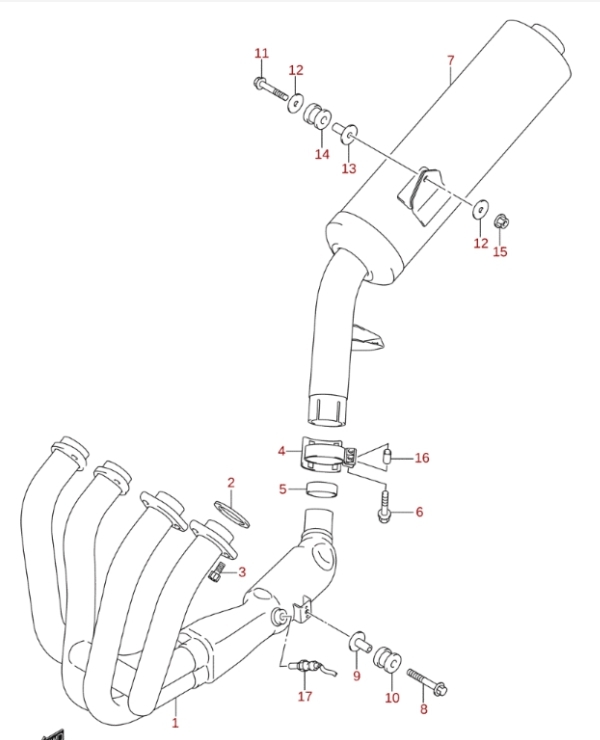 11
12
7
14
13
12
15
4
16
5
6
2
3
9
17
10
8
1