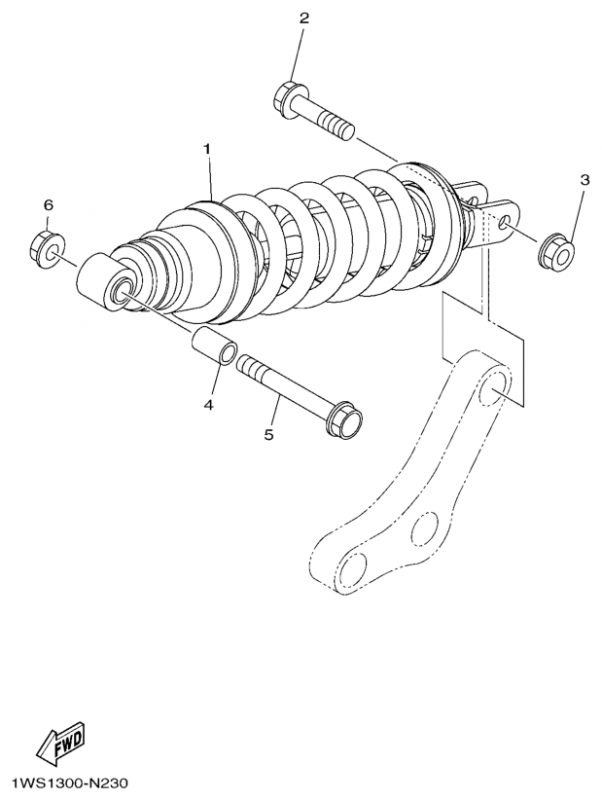 2
1
3
6
4
5
FWD
1WS1300-N230