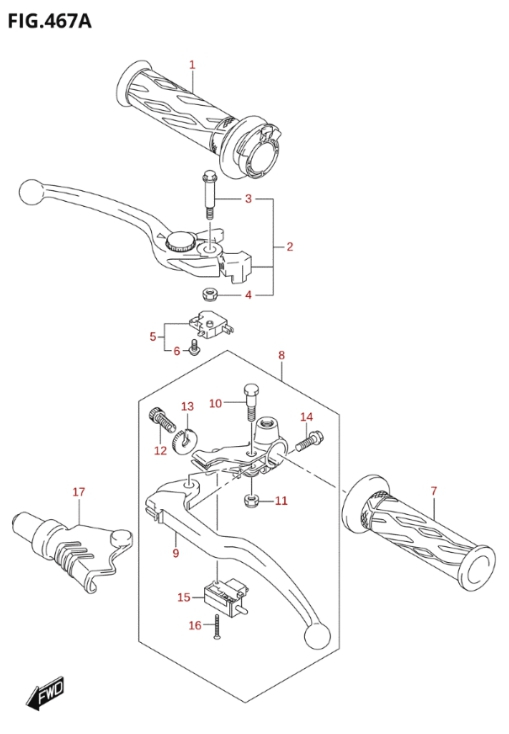 FIG.467A

1
3
2
4
5
6
8
10
13
14
12
11
17
7
9
15
16
FWD