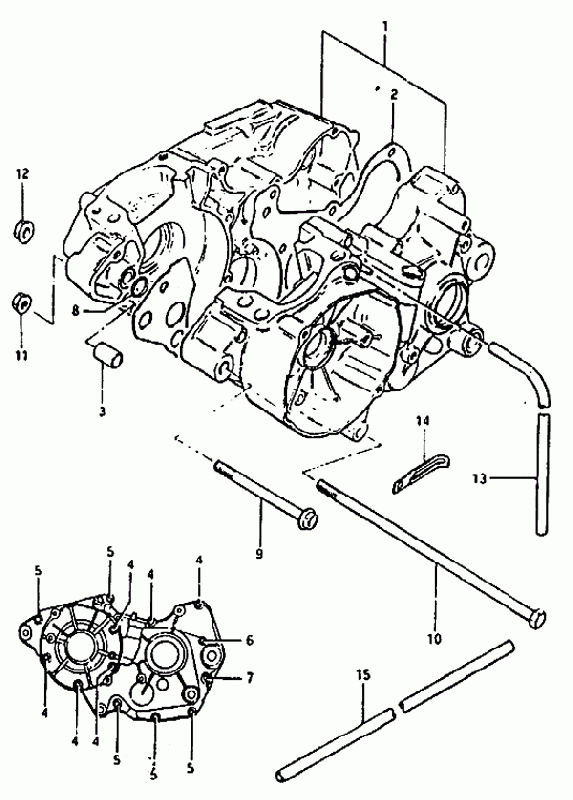 1
2
12
11
8
3
14
13
9
10
5
5
4
4
4
6
7
4
4
4
5
5
5
15