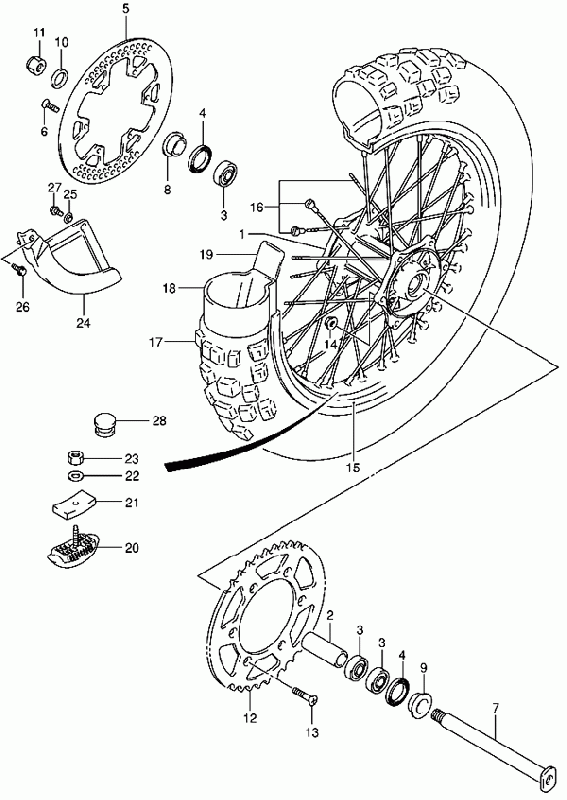 5
11
10
6
4
8
3
27
25
16
1
19
26
24
18
17
14
28
23
22
21
20
15
2
3
3
4
9
7
12
13