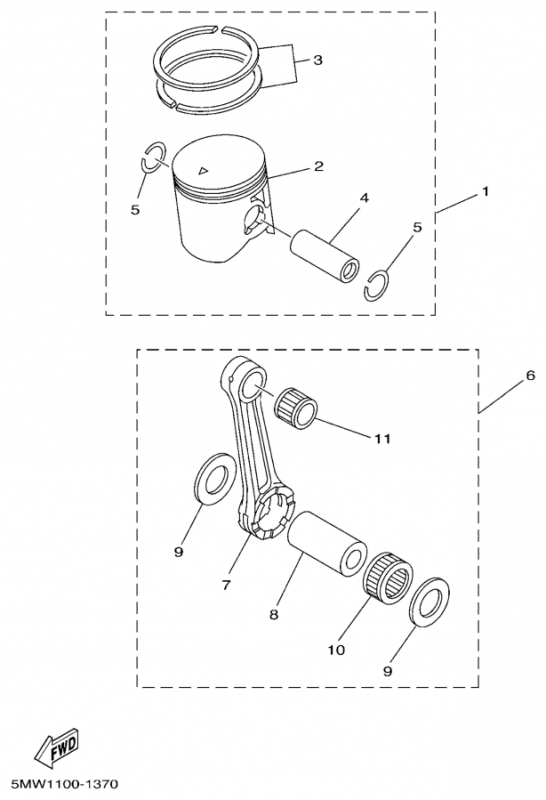 3
2
5
4
1
5
6
11
9
7
8
10
9
FWD
5MW1100-1370