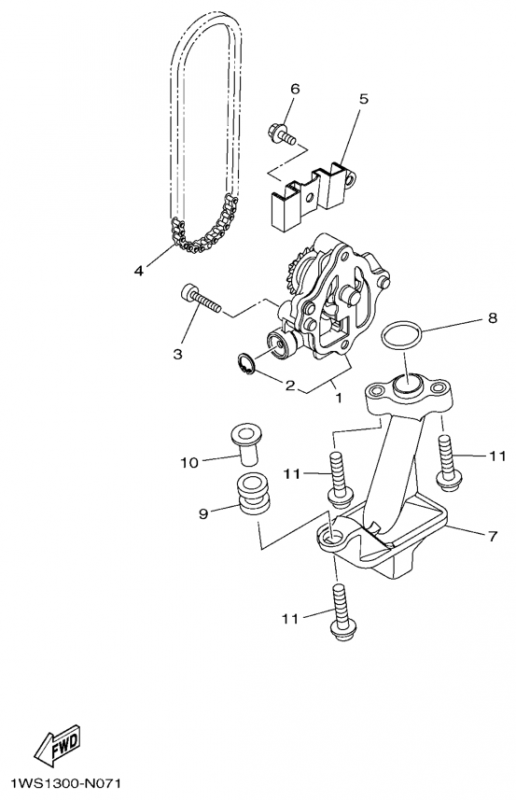 6
5
4
3
8
2
1
10
11
11
9
7
11
FWD
1WS1300-N071