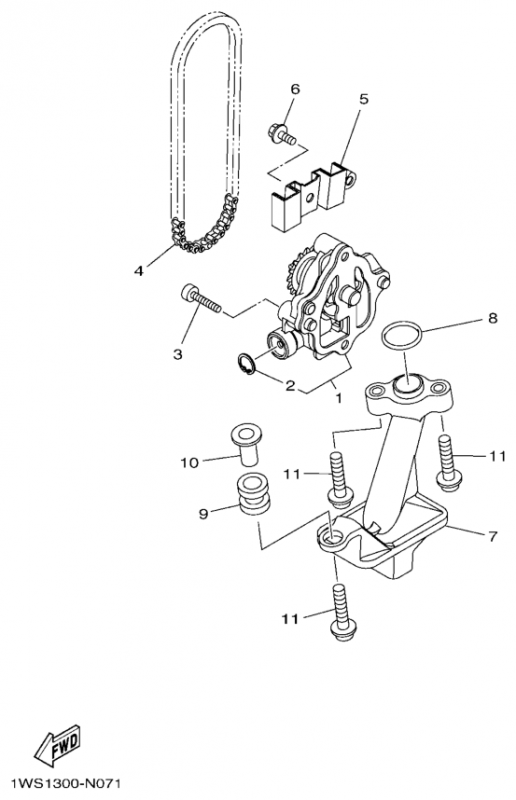 6
5
4
3
8
2
1
10
11
11
9
7
11
FWD
1WS1300-N071