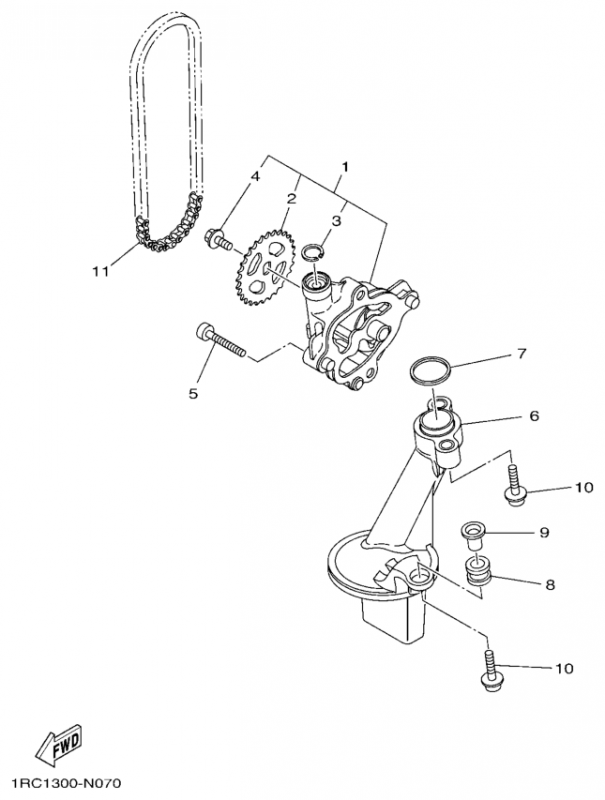 1
4
2
3
11
5
7
6
10
9
8
10
FWD
1RC1300-N070