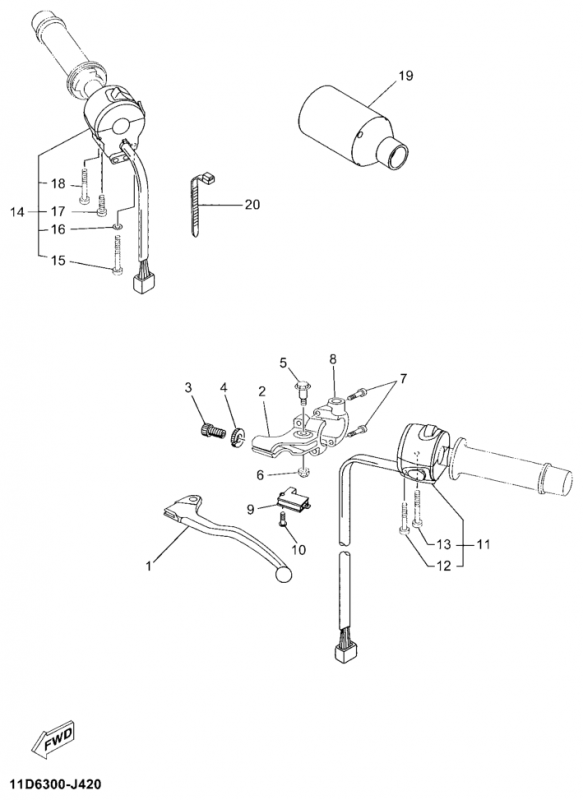 19
18
14
17
16
15
20
5
8
3
4
2
7
6
9
10
1
13
11
12
FWD
11D6300-J420