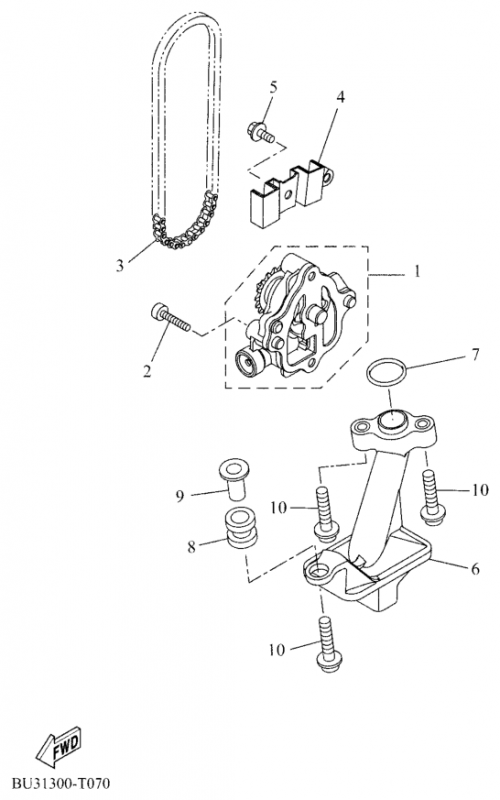 5
4
3
1
2
7
9
10
10
8
6
10
FWD
BU31300-T070