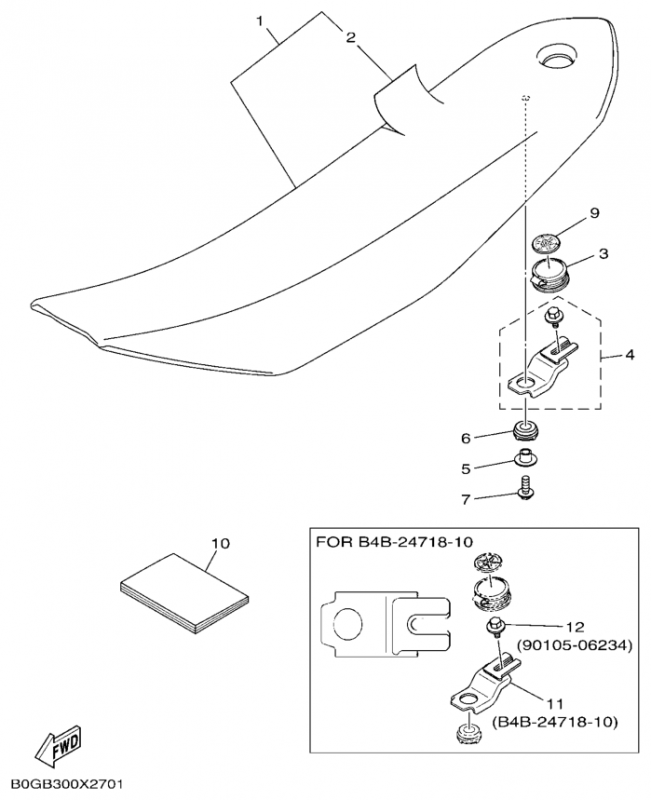 1
2
9
3
4
6
5
7
10
FOR B4B-24718-10
12
(90105-06234)
11
(B4B-24718-10)
FWD
B0GB300X2701