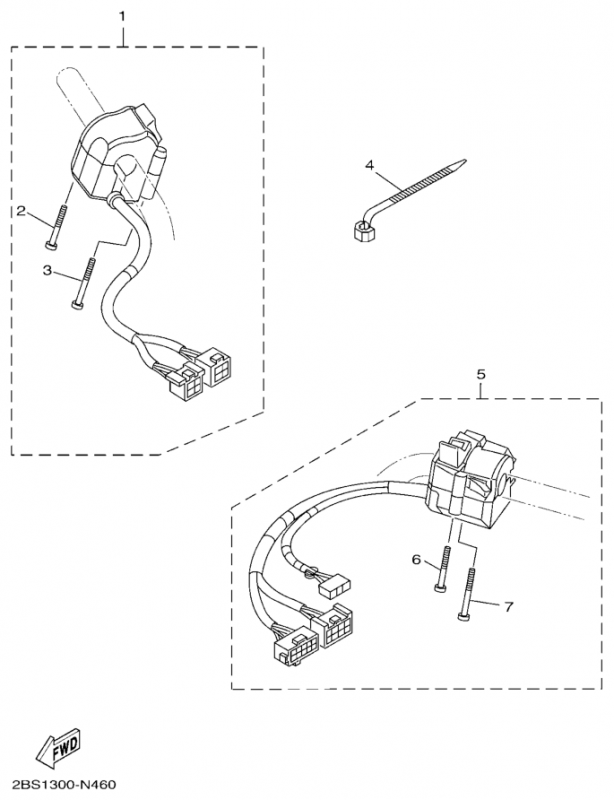 1
2
3
4
5
6
7
FWD
2BS1300-N460