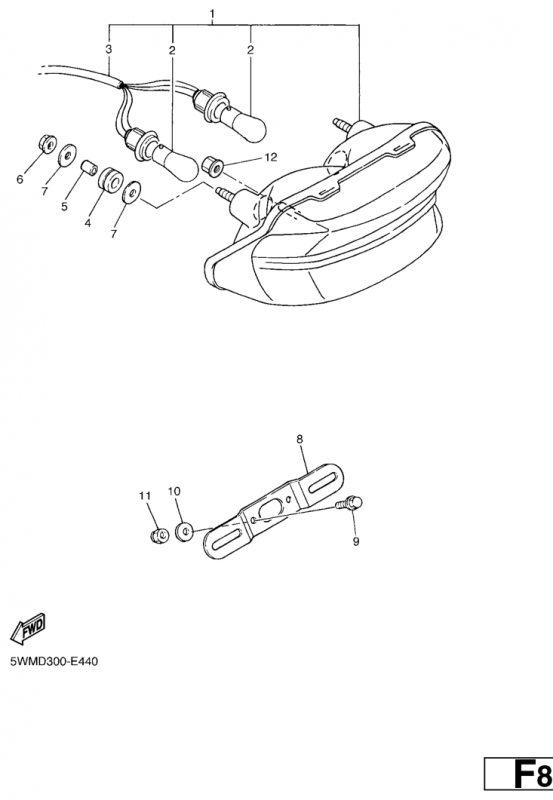 1
3
2
2
12
6
7
5
4
7
8
11
10
9
FWD
5WMD300-E440
F8