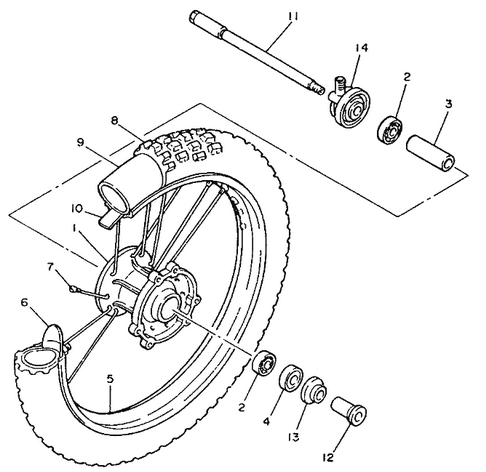 11
14
2
3
8
9
10
1
7
6
5
2
4
13
12