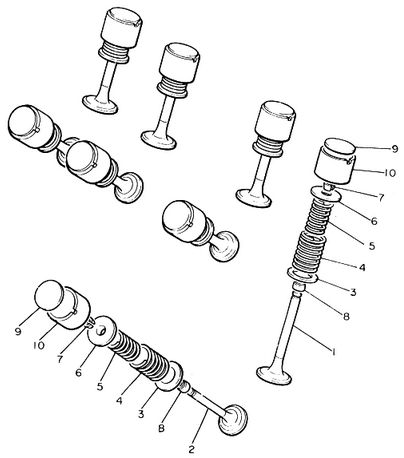 9
10
7
6
5
4
3
8
1
9
10
7
6
5
4
3
8
2