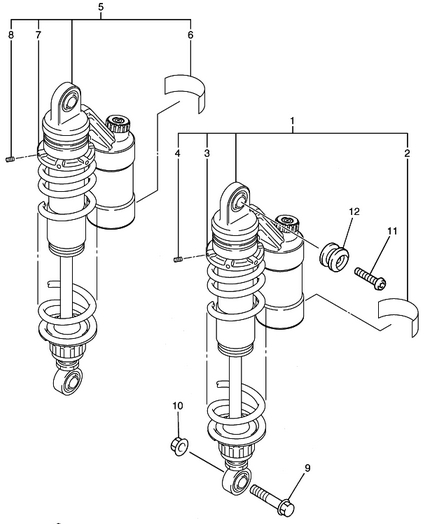 5
8
7
6
1
4
3
2
12
11
10
9