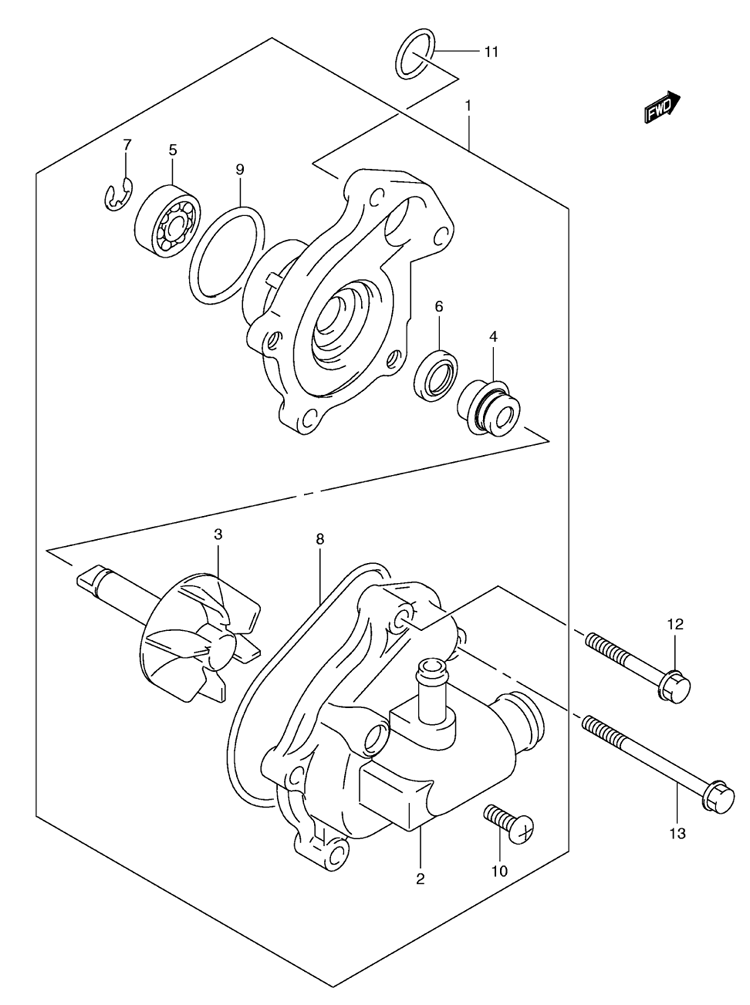 11
FWD
1
7
5
9
6
4
3
8
12
13
10
2