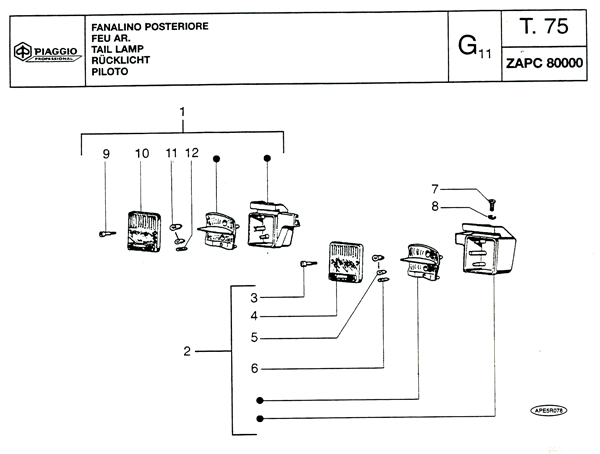 PIAGGIO PROFESSIONAL

FANALINO POSTERIORE
FEU AR.
TAIL LAMP
RÜCKLICHT
PILOTO

$G_{11}$

T. 75

ZAPC 80000

1

9 10 11 12

7

8

3

4

5

2

6

APE5R078