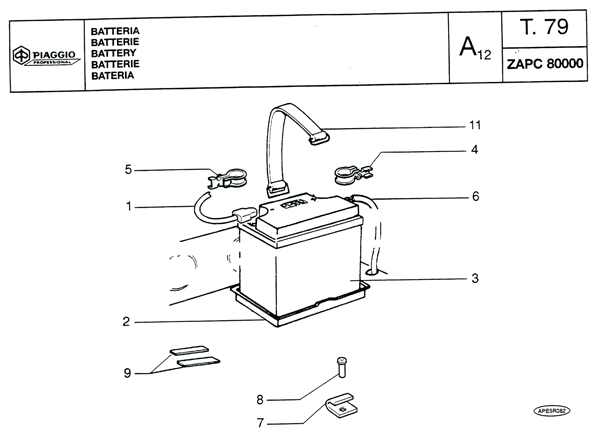 PIAGGIO PROFESSIONAL

BATTERIA
BATTERIE
BATTERY
BATTERIE
BATERIA

$A_{12}$

T. 79

ZAPC 80000

11
4
5
6
1
3
2
9
8
7

APE5R062