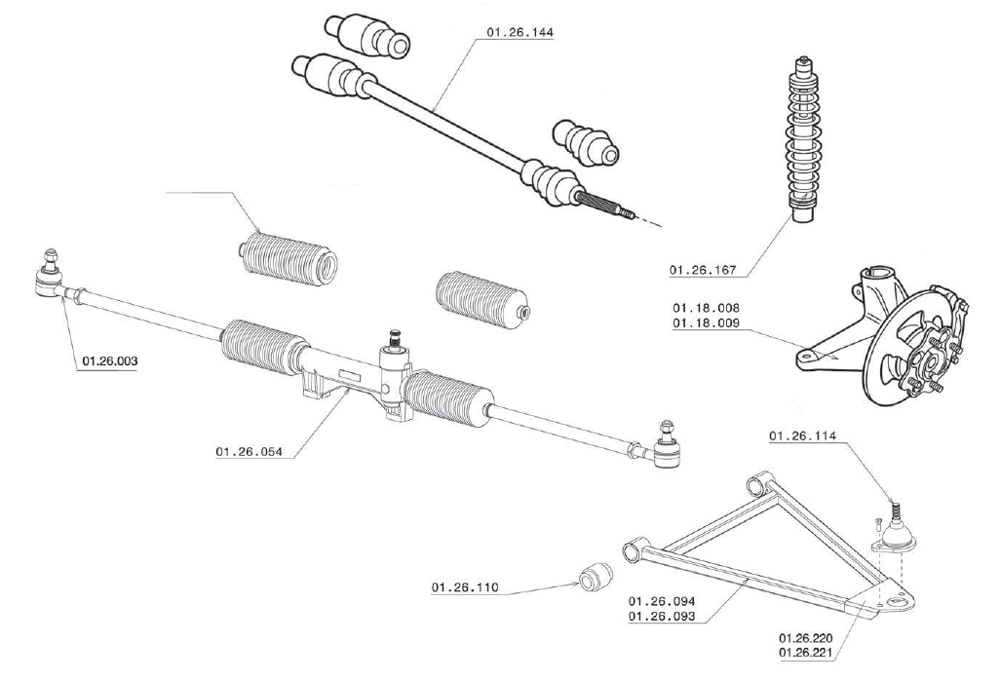 01.26.144

01.26.167

01.18.008
01.18.009

01.26.003

01.26.054

01.26.114

01.26.110

01.26.094
01.26.093

01.26.220
01.26.221