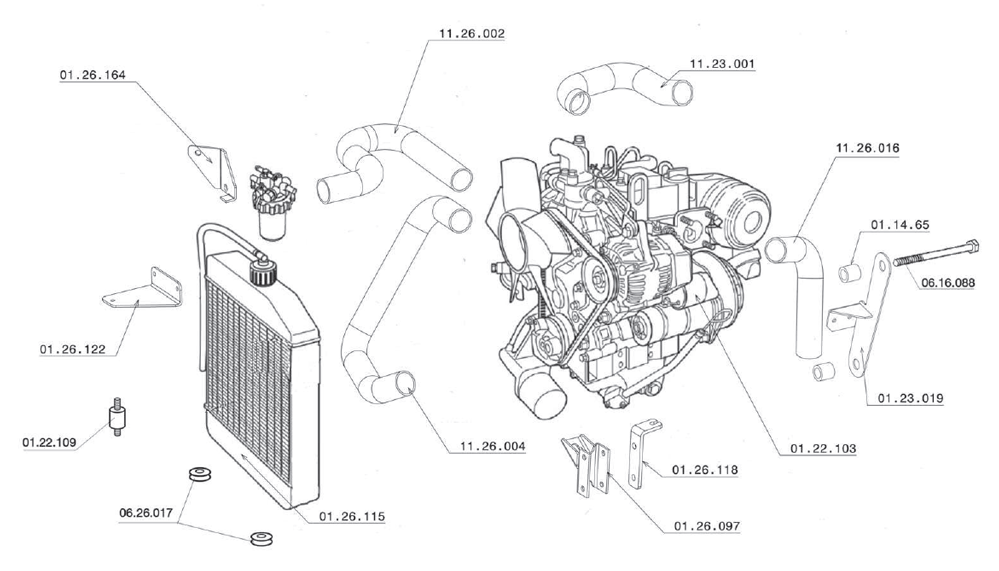 11.26.002
01.26.164
11.23.001
11.26.016
01.14.65
06.16.088
01.26.122
01.23.019
01.22.109
11.26.004
01.22.103
01.26.118
06.26.017
01.26.115
01.26.097